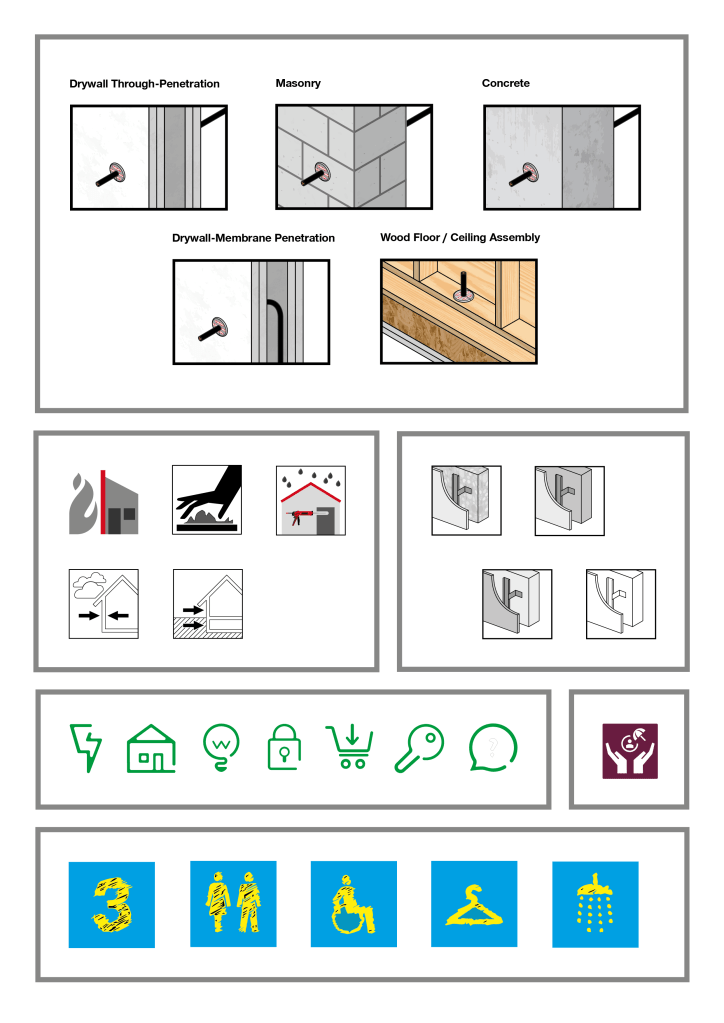 Drywall Through-Penetration
Masonry
Concrete
Drywall-Membrane Penetration
Wood Floor / Ceiling Assembly

3