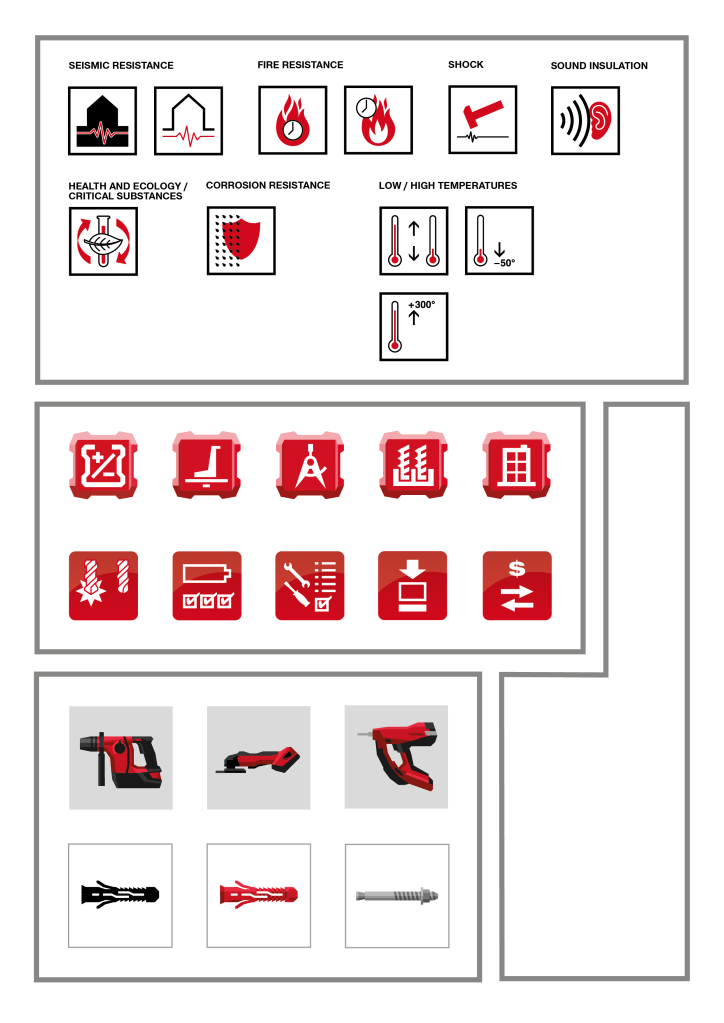 SEISMIC RESISTANCE

FIRE RESISTANCE

SHOCK

SOUND INSULATION

HEALTH AND ECOLOGY / CRITICAL SUBSTANCES

CORROSION RESISTANCE

LOW / HIGH TEMPERATURES

−50°

+300°

$